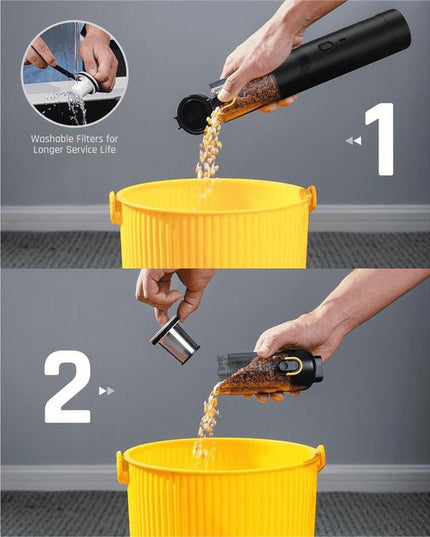 Washable Filters for Longer Service Life

1

2